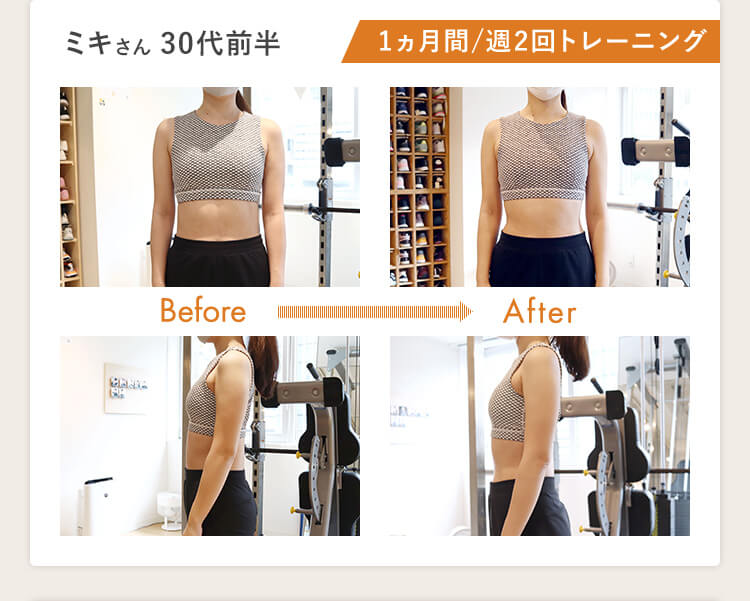 ミキさん 30代前半

1ヵ月間/週2回トレーニング

Before

After